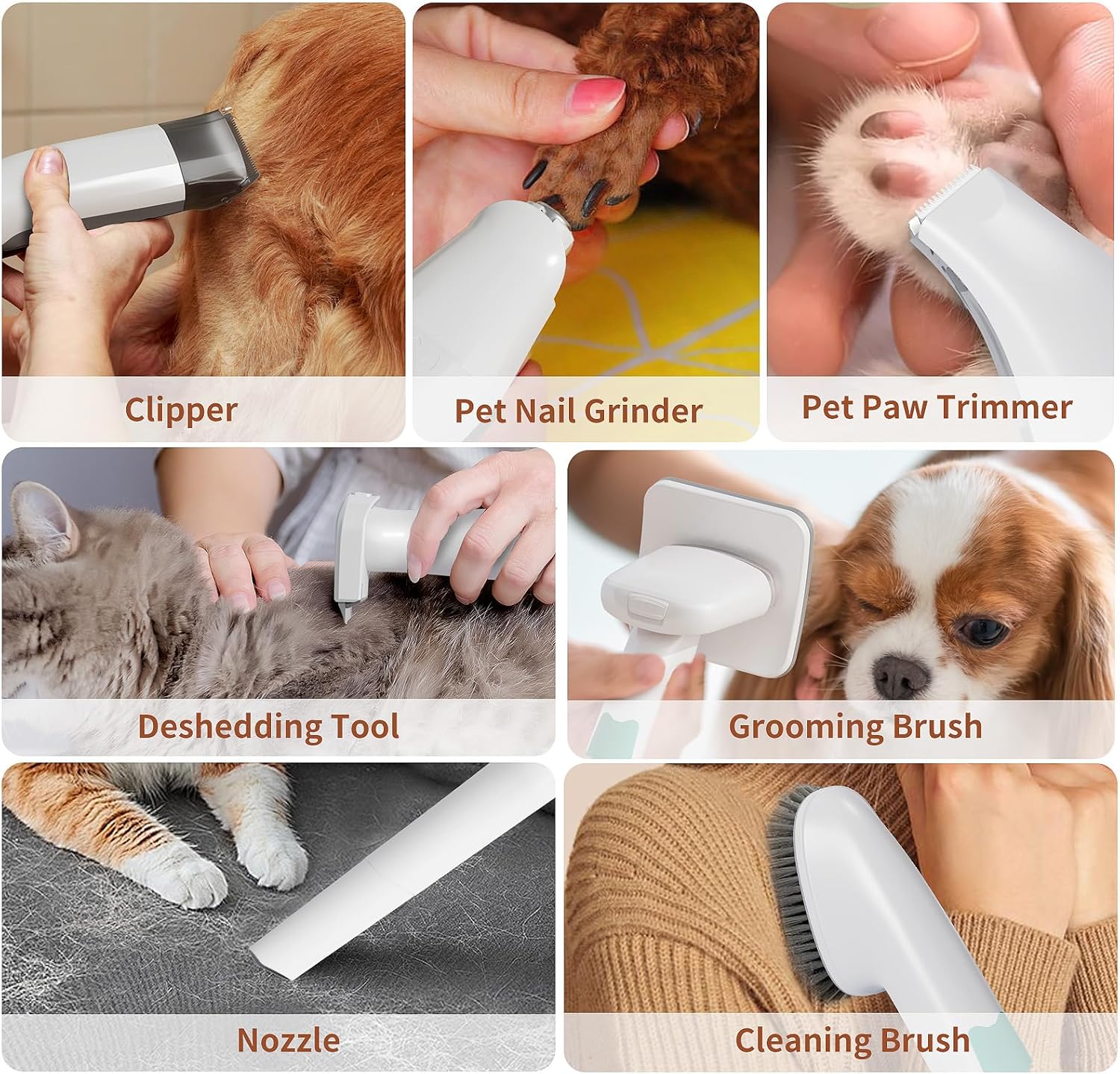 Clipper

Pet Nail Grinder

Pet Paw Trimmer

Deshedding Tool

Grooming Brush

Nozzle

Cleaning Brush