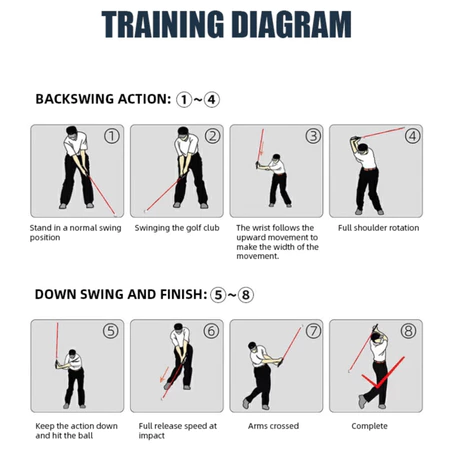 TRAINING DIAGRAM

BACKSWING ACTION: ①~④

①

Stand in a normal swing position

②

Swinging the golf club

③

The wrist follows the upward movement to make the width of the movement.

④

Full shoulder rotation

DOWN SWING AND FINISH: ⑤~⑧

⑤

Keep the action down and hit the ball

⑥

Full release speed at impact

⑦

Arms crossed

⑧

Complete