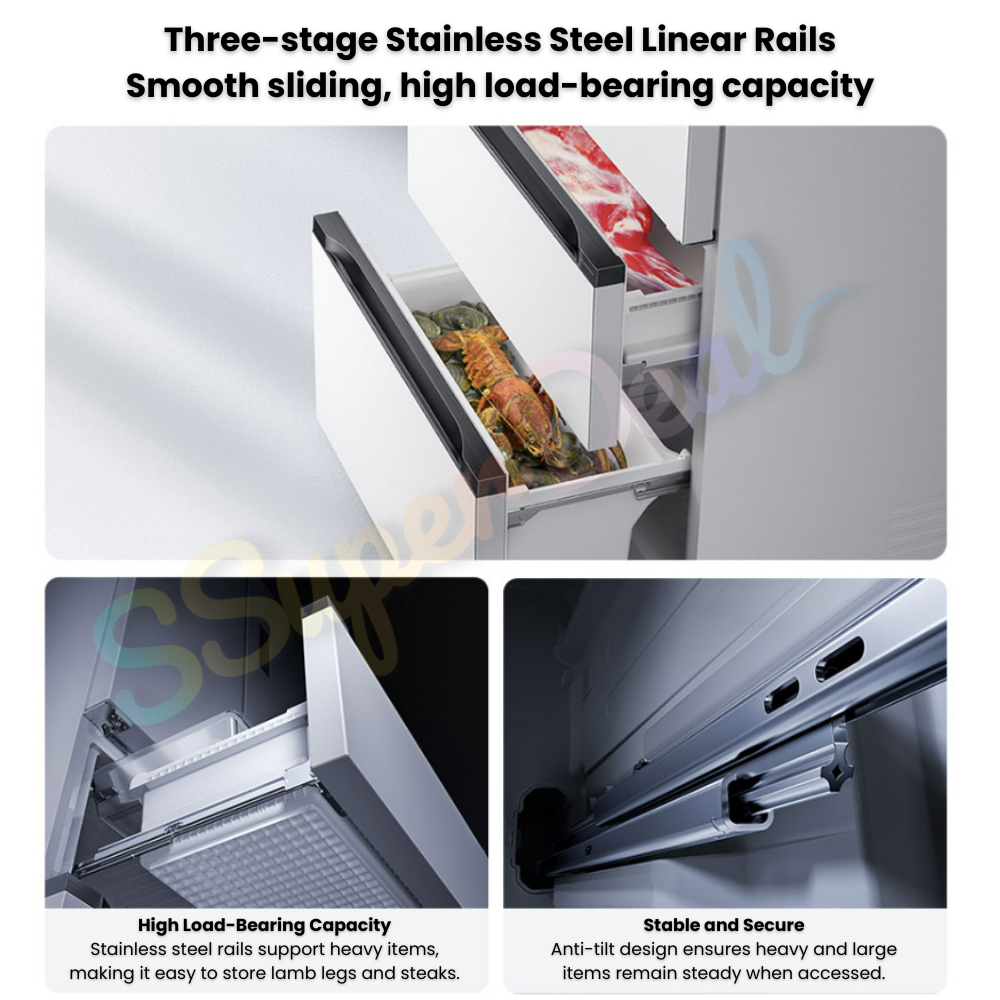 Three-stage Stainless Steel Linear Rails
Smooth sliding, high load-bearing capacity

SSuperDeal

High Load-Bearing Capacity
Stainless steel rails support heavy items, making it easy to store lamb legs and steaks.

Stable and Secure
Anti-tilt design ensures heavy and large items remain steady when accessed.