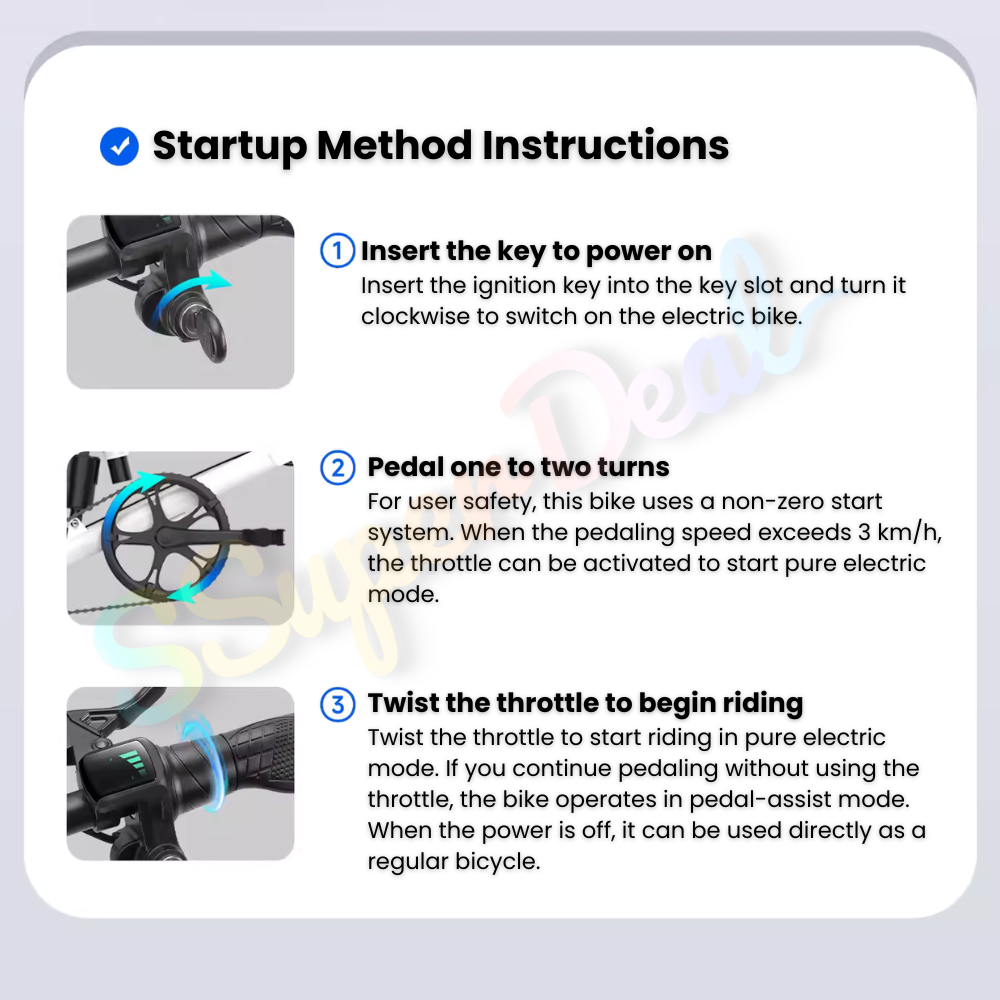 Startup Method Instructions

① Insert the key to power on
Insert the ignition key into the key slot and turn it clockwise to switch on the electric bike.

② Pedal one to two turns
For user safety, this bike uses a non-zero start system. When the pedaling speed exceeds 3 km/h, the throttle can be activated to start pure electric mode.

③ Twist the throttle to begin riding
Twist the throttle to start riding in pure electric mode. If you continue pedaling without using the throttle, the bike operates in pedal-assist mode. When the power is off, it can be used directly as a regular bicycle.

SSuper Deal